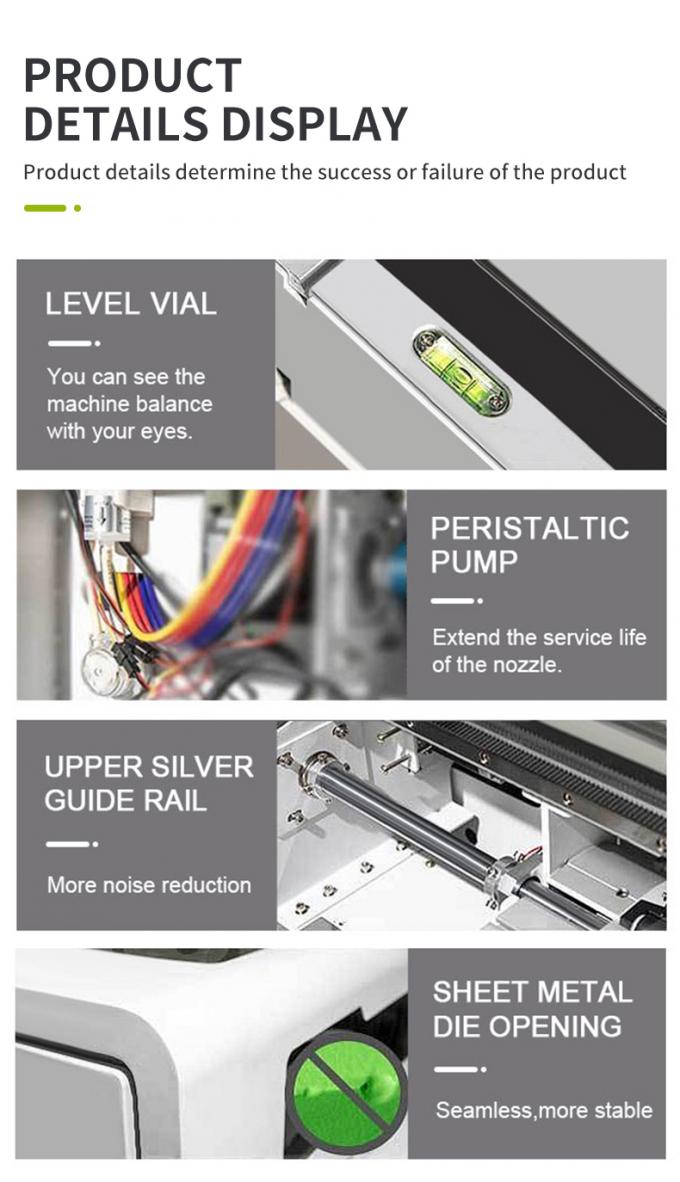 PRODUCT DETAILS DISPLAY

Product details determine the success or failure of the product

LEVEL VIAL

You can see the machine balance with your eyes.

PERISTALTIC PUMP

Extend the service life of the nozzle.

UPPER SILVER GUIDE RAIL

More noise reduction

SHEET METAL DIE OPENING

Seamless,more stable