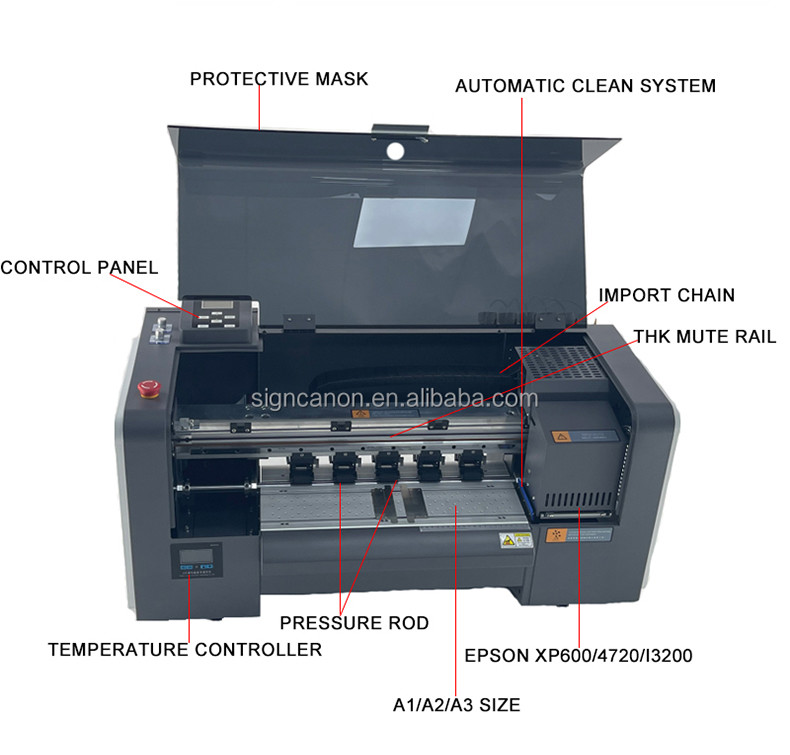 PROTECTIVE MASK

AUTOMATIC CLEAN SYSTEM

CONTROL PANEL

IMPORT CHAIN

THK MUTE RAIL

signcanon.en.alibaba.com

PRESSURE ROD

TEMPERATURE CONTROLLER

EPSON XP600/4720/I3200

A1/A2/A3 SIZE